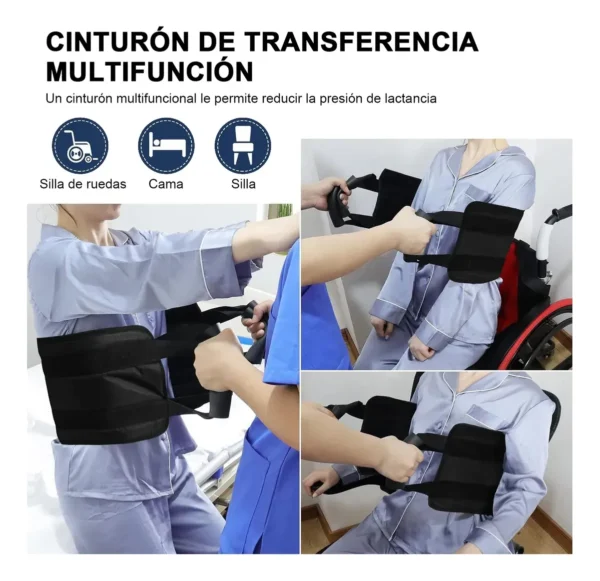 CINTURÓN DE TRANSFERENCIA MULTIFUNCIÓN

Un cinturón multifuncional le permite reducir la presión de lactancia

Silla de ruedas

Cama

Silla