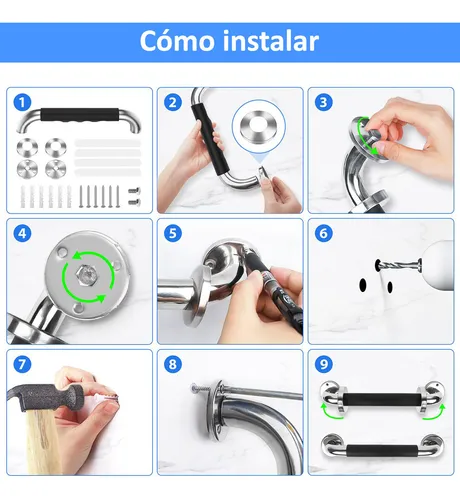 Cómo instalar

1

2

3

4

5

6

7

8

9